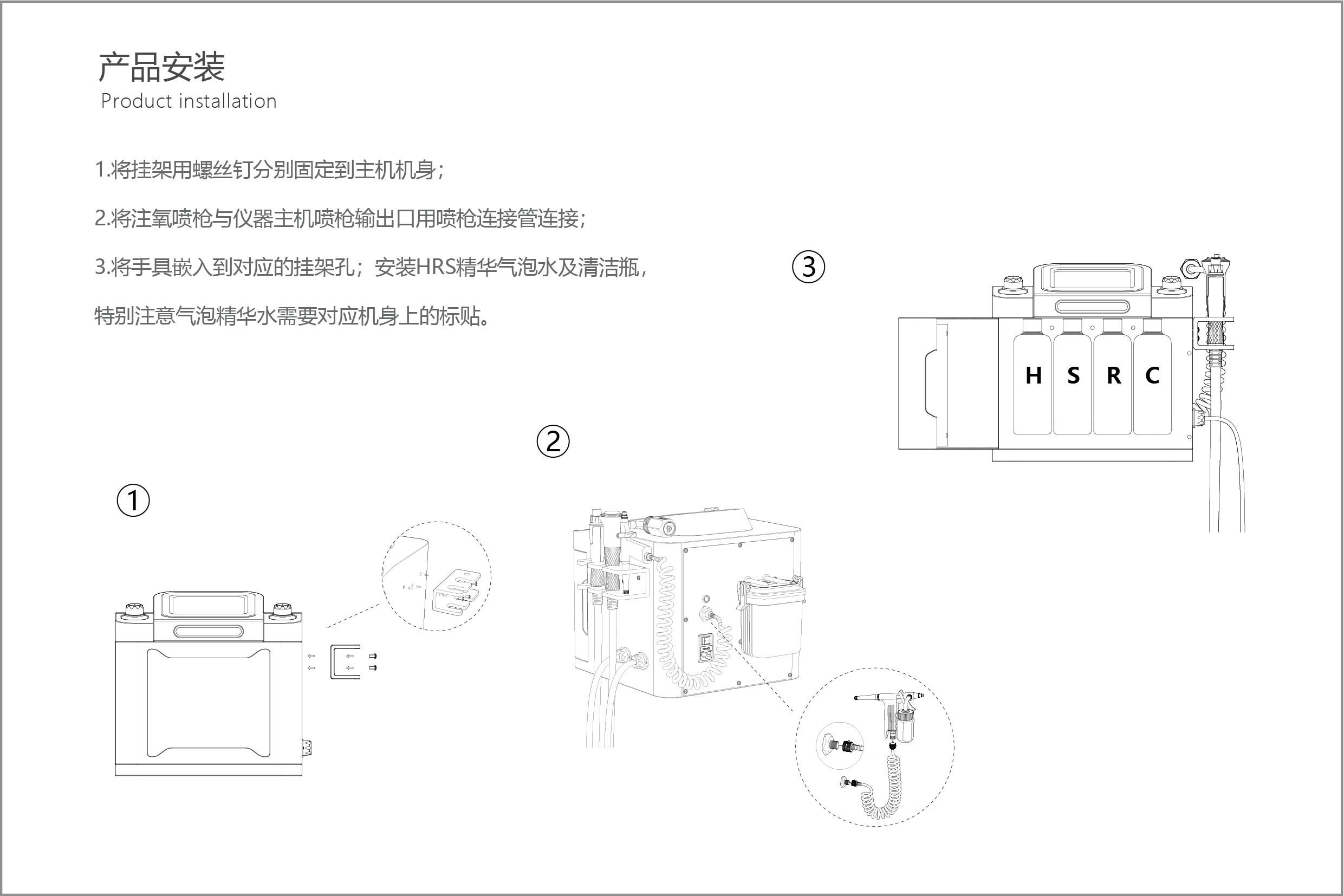 产品安装
Product installation

1.将挂架用螺丝钉分别固定到主机机身；

2.将注氧喷枪与仪器主机喷枪输出口用喷枪连接管连接；

3.将手具嵌入到对应的挂架孔；安装HRS精华气泡水及清洁瓶，

特别注意气泡精华水需要对应机身上的标贴。

③

H S R C

②

①