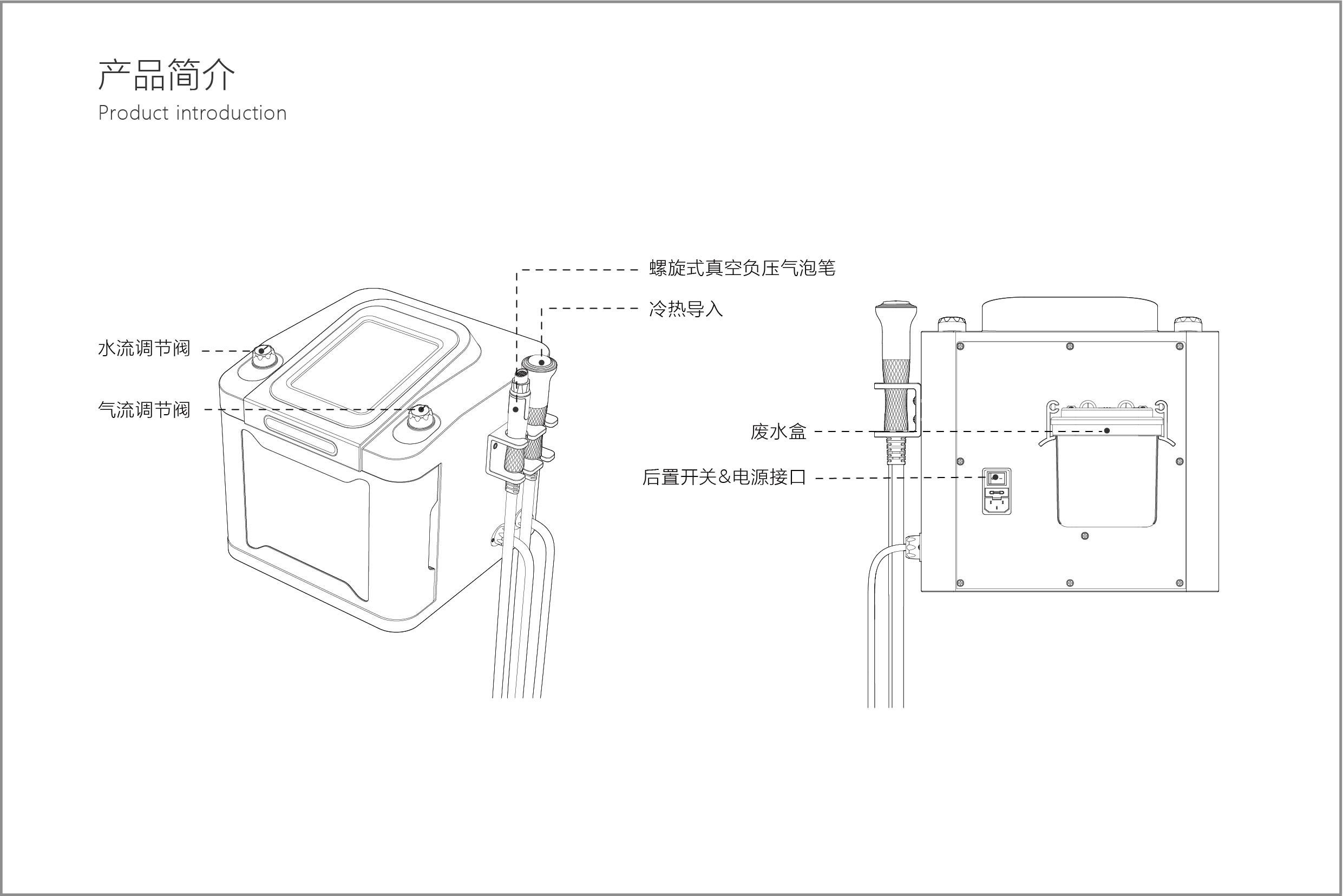 产品简介
Product introduction

螺旋式真空负压气泡笔

冷热导入

水流调节阀

气流调节阀

废水盒

后置开关&电源接口