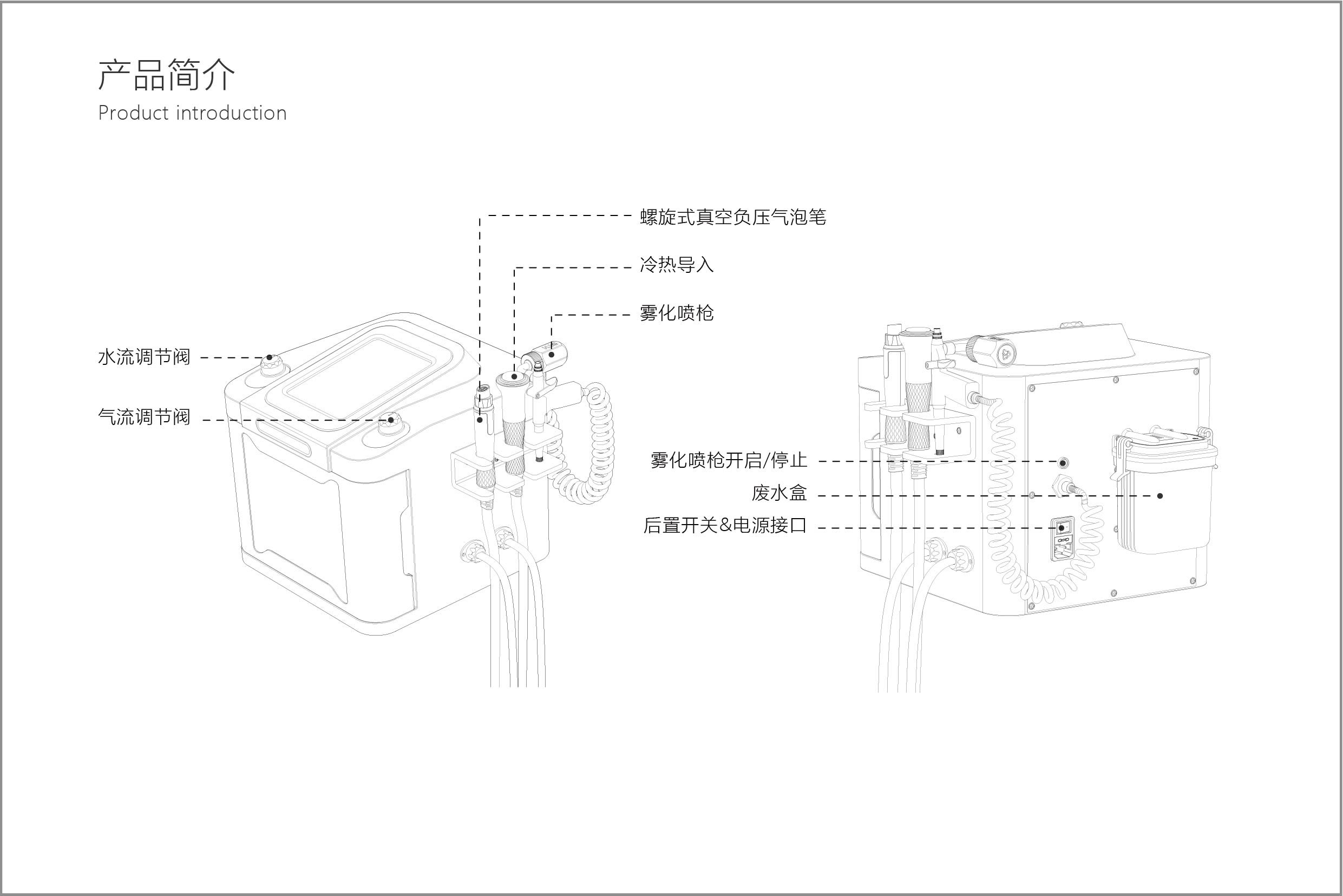 产品简介
Product introduction

螺旋式真空负压气泡笔

冷热导入

雾化喷枪

水流调节阀

气流调节阀

雾化喷枪开启/停止

废水盒

后置开关&电源接口