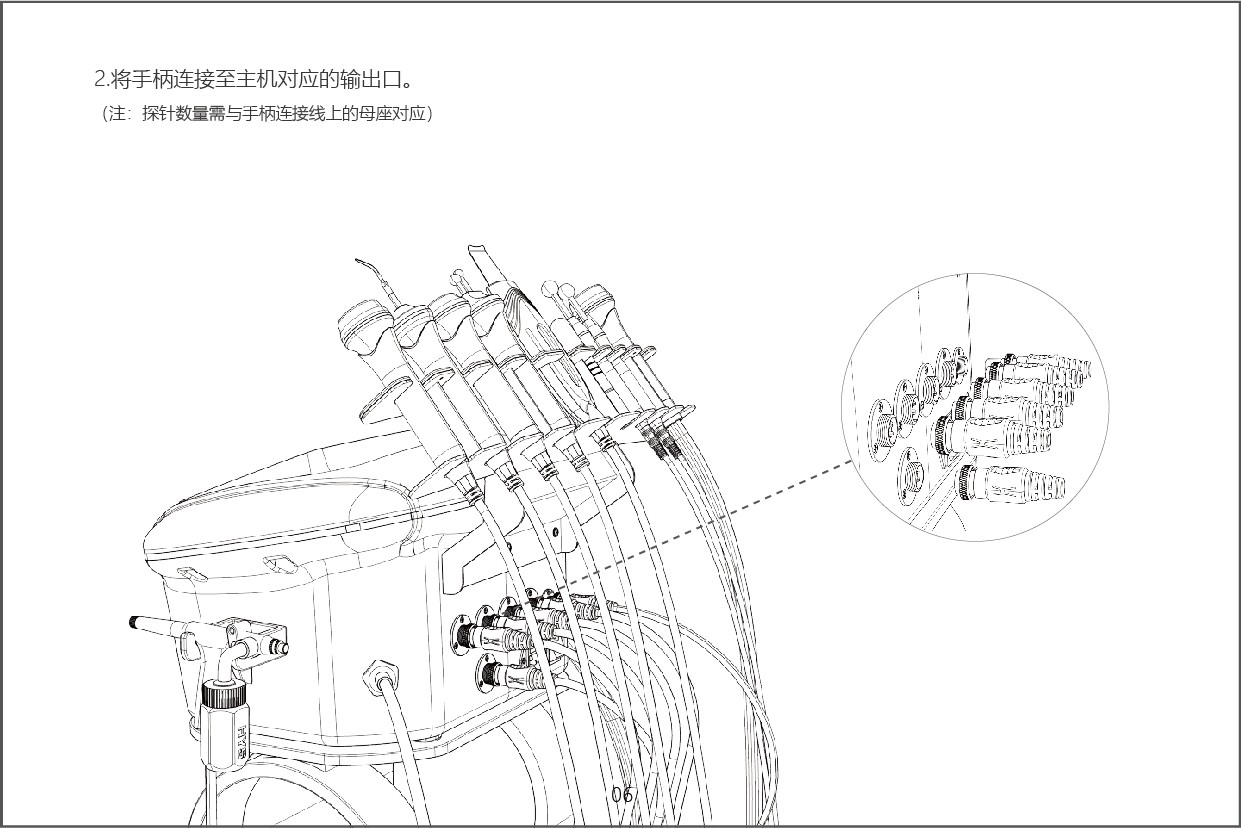 2.将手柄连接至主机对应的输出口。

（注：探针数量需与手柄连接线上的母座对应）

06