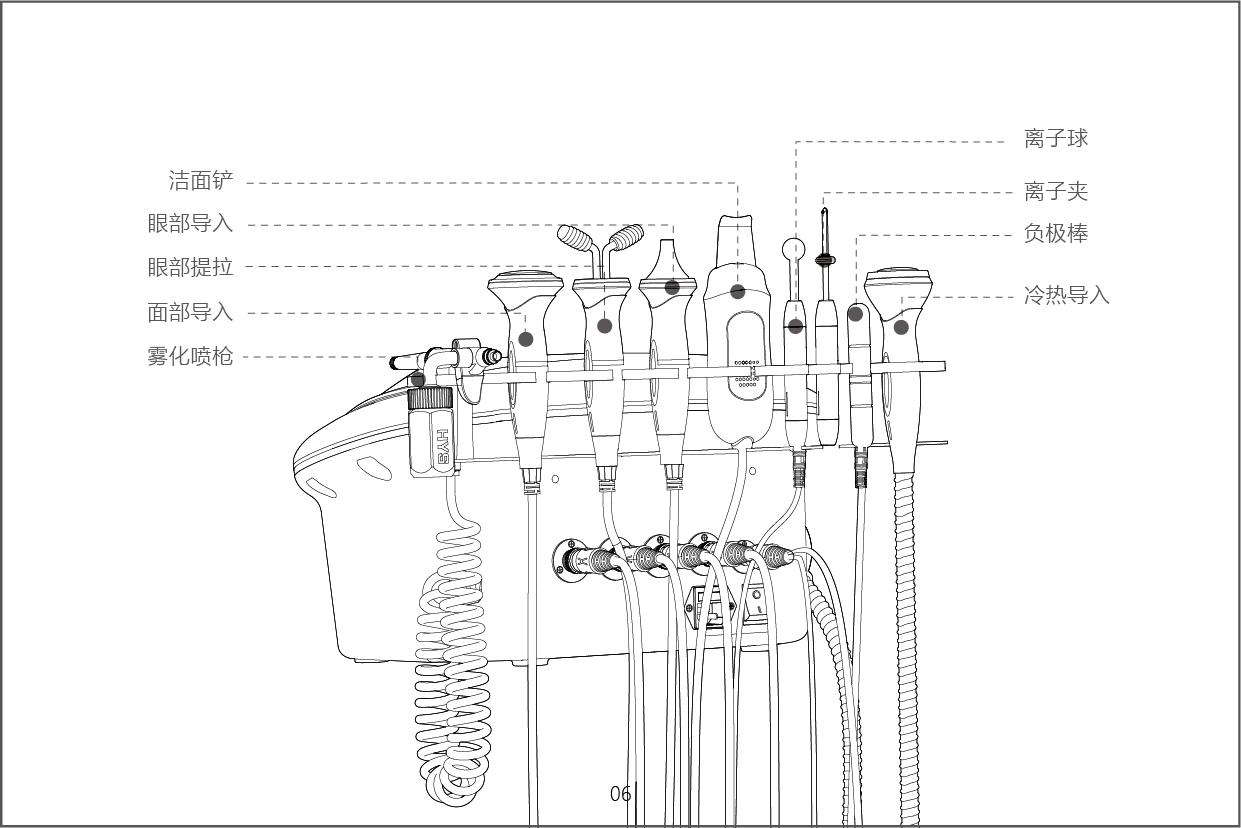 洁面铲
眼部导入
眼部提拉
面部导入
雾化喷枪

离子球
离子夹
负极棒
冷热导入

HYS

06