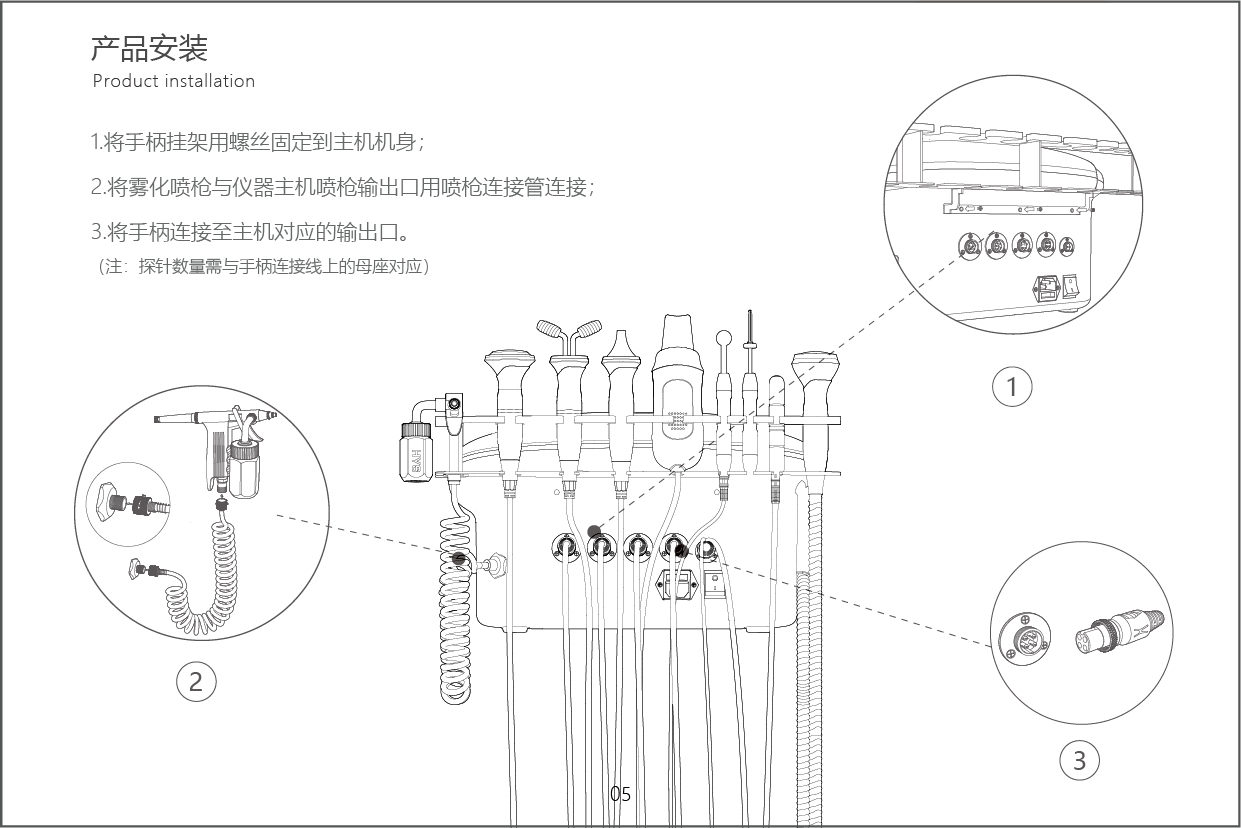 产品安装
Product installation

1.将手柄挂架用螺丝固定到主机机身；

2.将雾化喷枪与仪器主机喷枪输出口用喷枪连接管连接；

3.将手柄连接至主机对应的输出口。

（注：探针数量需与手柄连接线上的母座对应）

1

2

3

05