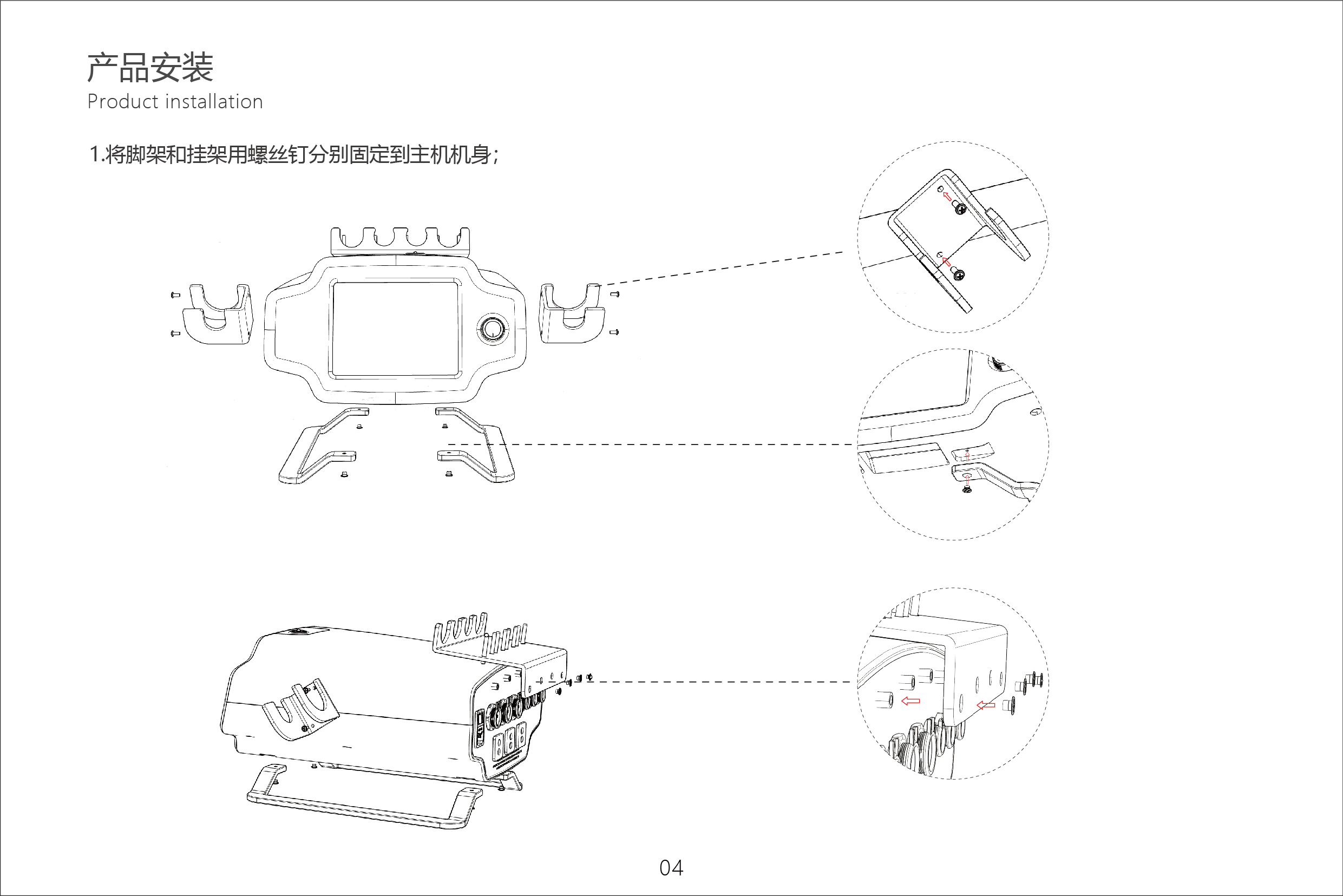 产品安装
Product installation

1.将脚架和挂架用螺丝钉分别固定到主机机身;

04