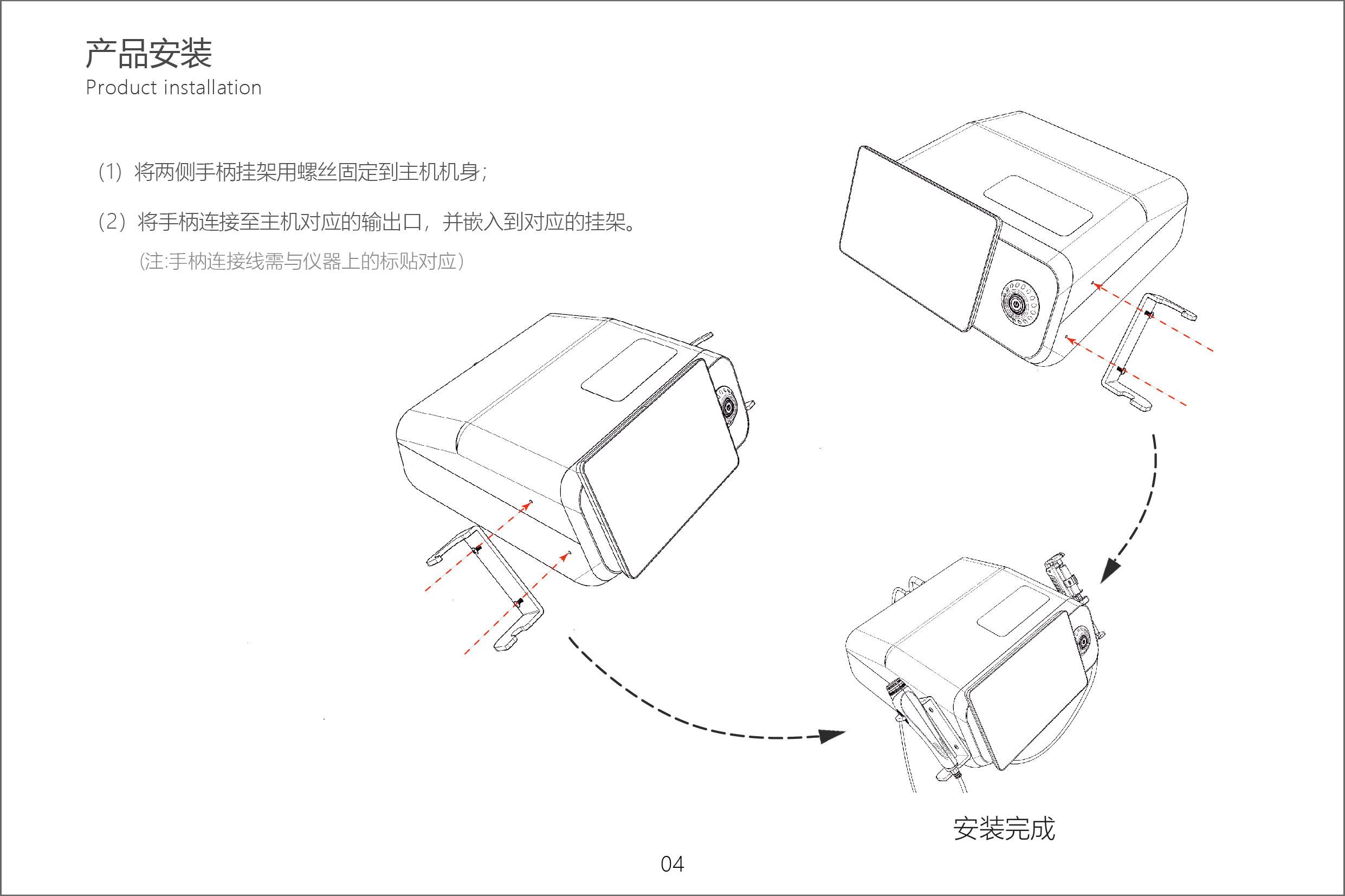 产品安装
Product installation

(1) 将两侧手柄挂架用螺丝固定到主机机身;

(2) 将手柄连接至主机对应的输出口，并嵌入到对应的挂架。

(注:手柄连接线需与仪器上的标贴对应)

安装完成

04